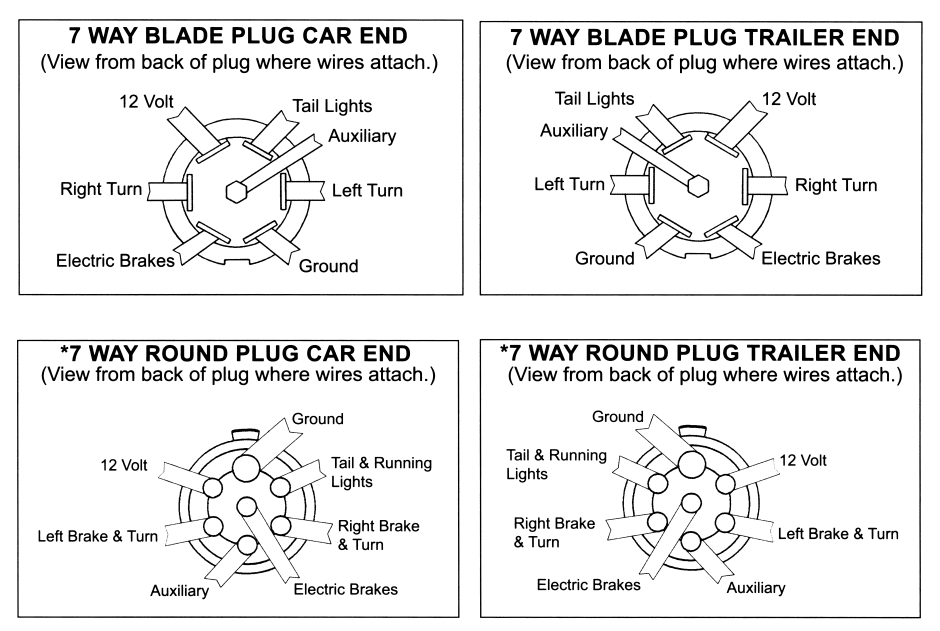 7 WAY BLADE PLUG CAR END
(View from back of plug where wires attach.)

12 Volt
Tail Lights
Auxiliary
Right Turn
Left Turn
Electric Brakes
Ground

7 WAY BLADE PLUG TRAILER END
(View from back of plug where wires attach.)

Tail Lights
12 Volt
Auxiliary
Left Turn
Right Turn
Ground
Electric Brakes

*7 WAY ROUND PLUG CAR END
(View from back of plug where wires attach.)

Ground
12 Volt
Tail & Running Lights
Left Brake & Turn
Right Brake & Turn
Auxiliary
Electric Brakes

*7 WAY ROUND PLUG TRAILER END
(View from back of plug where wires attach.)

Ground
Tail & Running Lights
12 Volt
Right Brake & Turn
Left Brake & Turn
Electric Brakes
Auxiliary